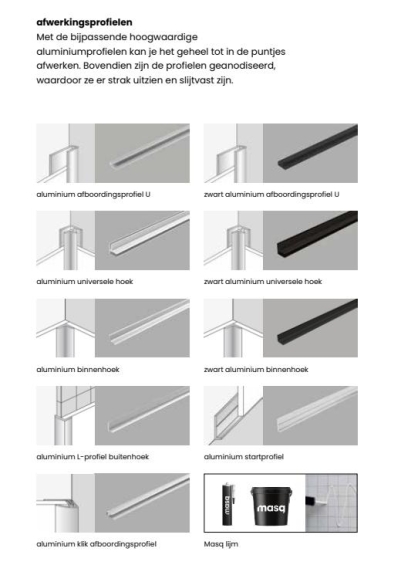 afwerkingsprofielen
Met de bijpassende hoogwaardige aluminiumprofielen kan je het geheel tot in de puntjes afwerken. Bovendien zijn de profielen geanodiseerd, waardoor ze er strak uitzien en slijtvast zijn.

aluminium afboordingsprofiel U

zwart aluminium afboordingsprofiel U

aluminium universele hoek

zwart aluminium universele hoek

aluminium binnenhoek

zwart aluminium binnenhoek

aluminium L-profiel buitenhoek

aluminium startprofiel

aluminium klik afboordingsprofiel

masq

masq

Masq lijm